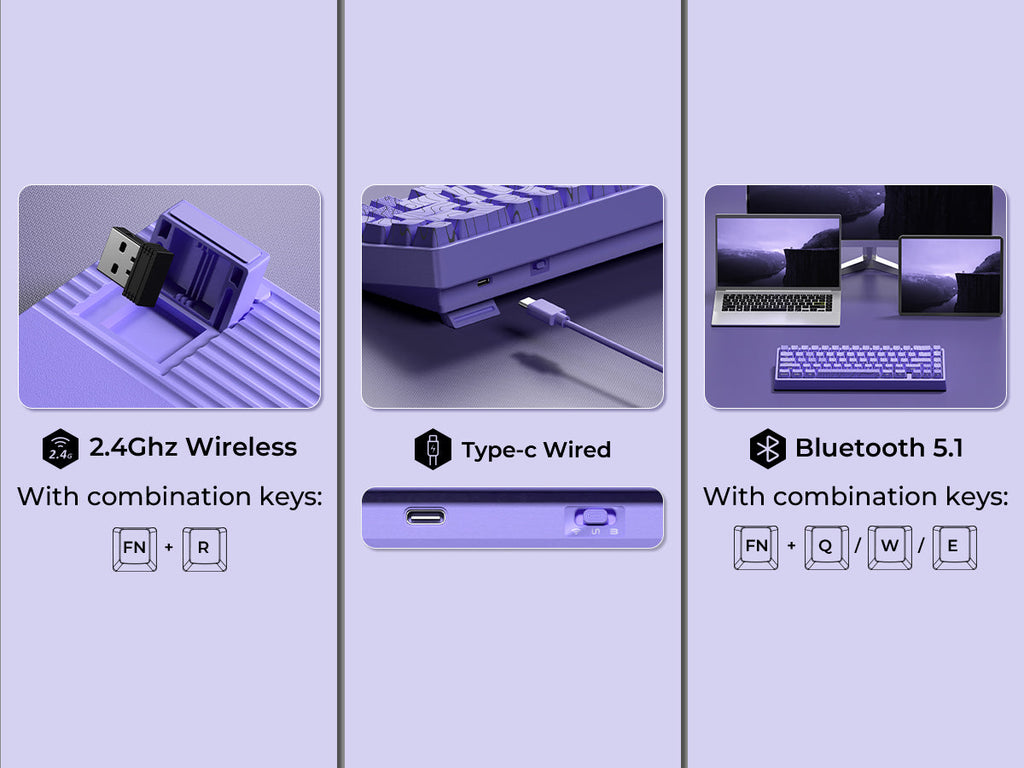 2.4G 2.4Ghz Wireless

With combination keys:

FN + R

Type-c Wired

Bluetooth 5.1

With combination keys:

FN + Q / W / E